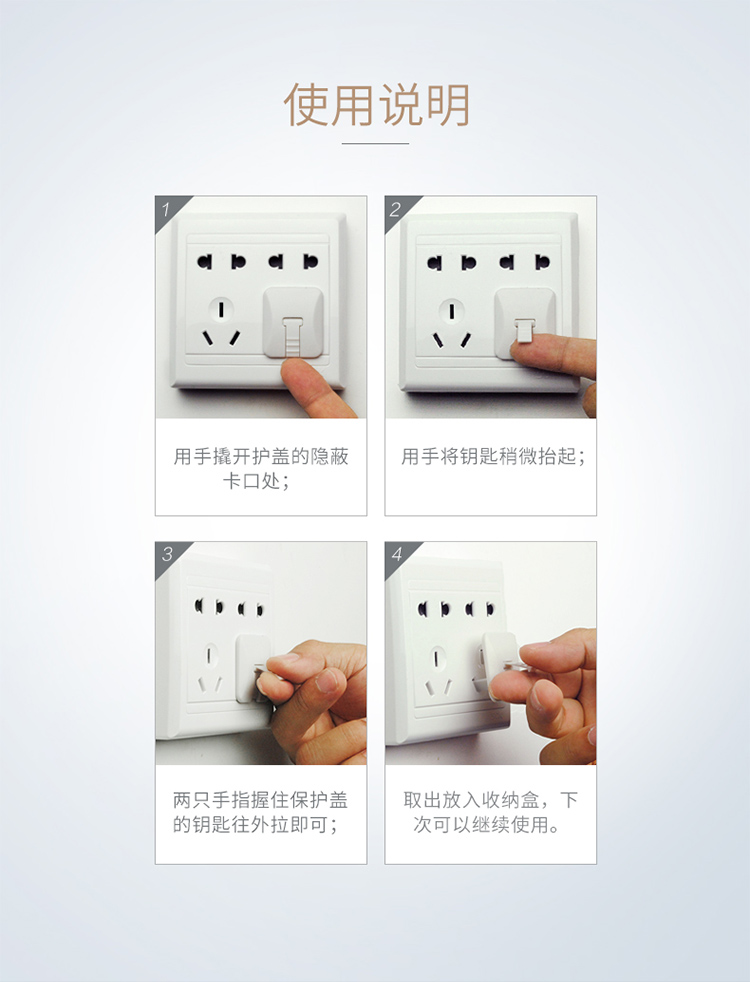 使用说明

1

用手撬开护盖的隐蔽卡口处；

2

用手将钥匙稍微抬起；

3

两只手指握住保护盖的钥匙往外拉即可；

4

取出放入收纳盒，下次可以继续使用。